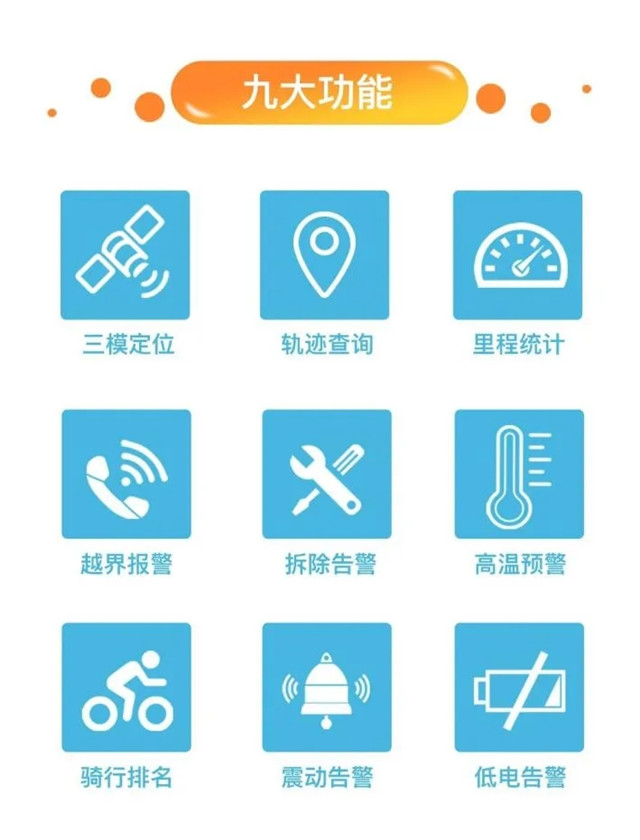 九大功能

三模定位

轨迹查询

里程统计

越界报警

拆除告警

高温预警

骑行排名

震动告警

低电告警